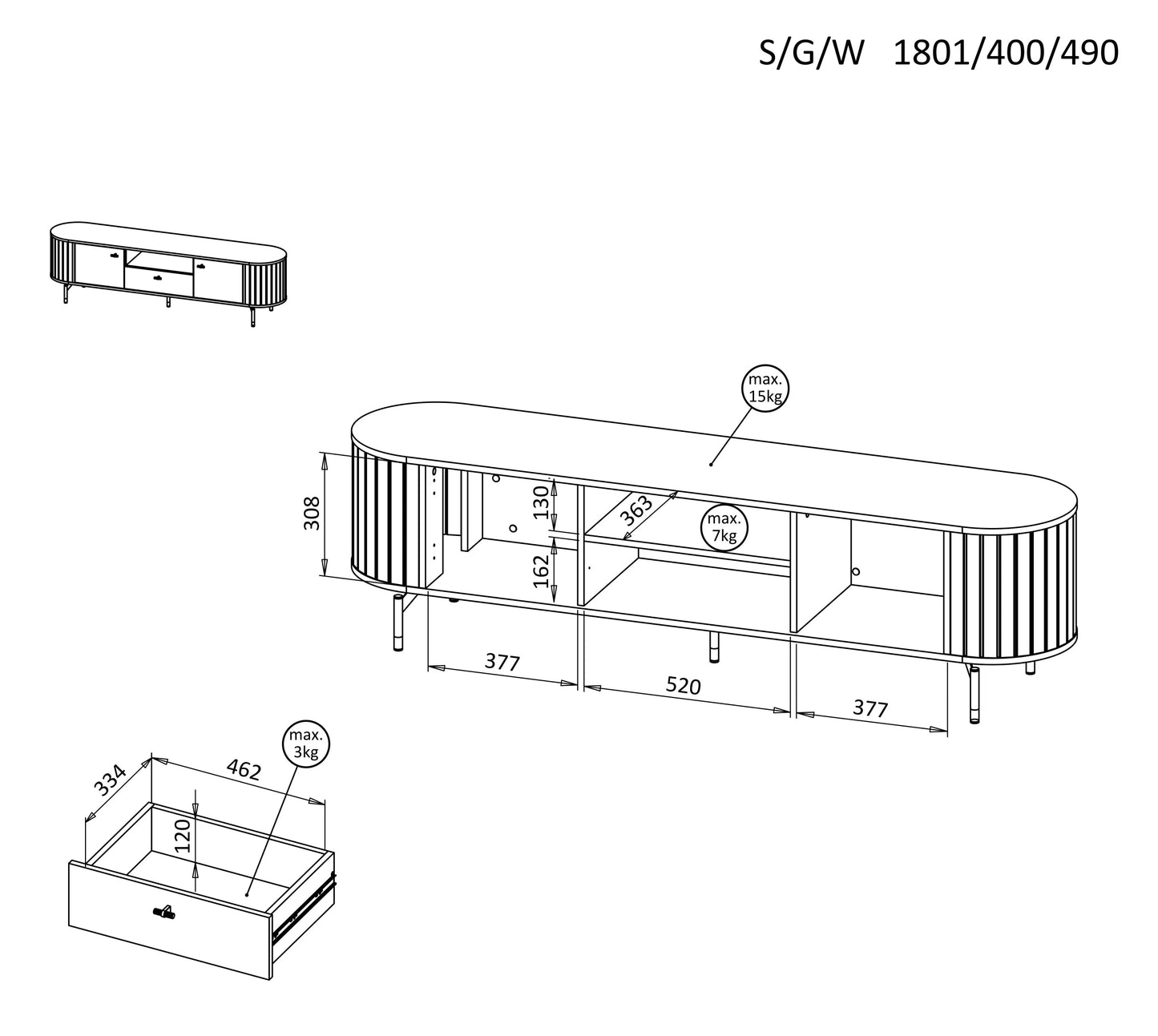 S/G/W 1801/400/490

max. 15kg

308

130

363

max. 7kg

162

377

520

377

max. 3kg

334

462

120