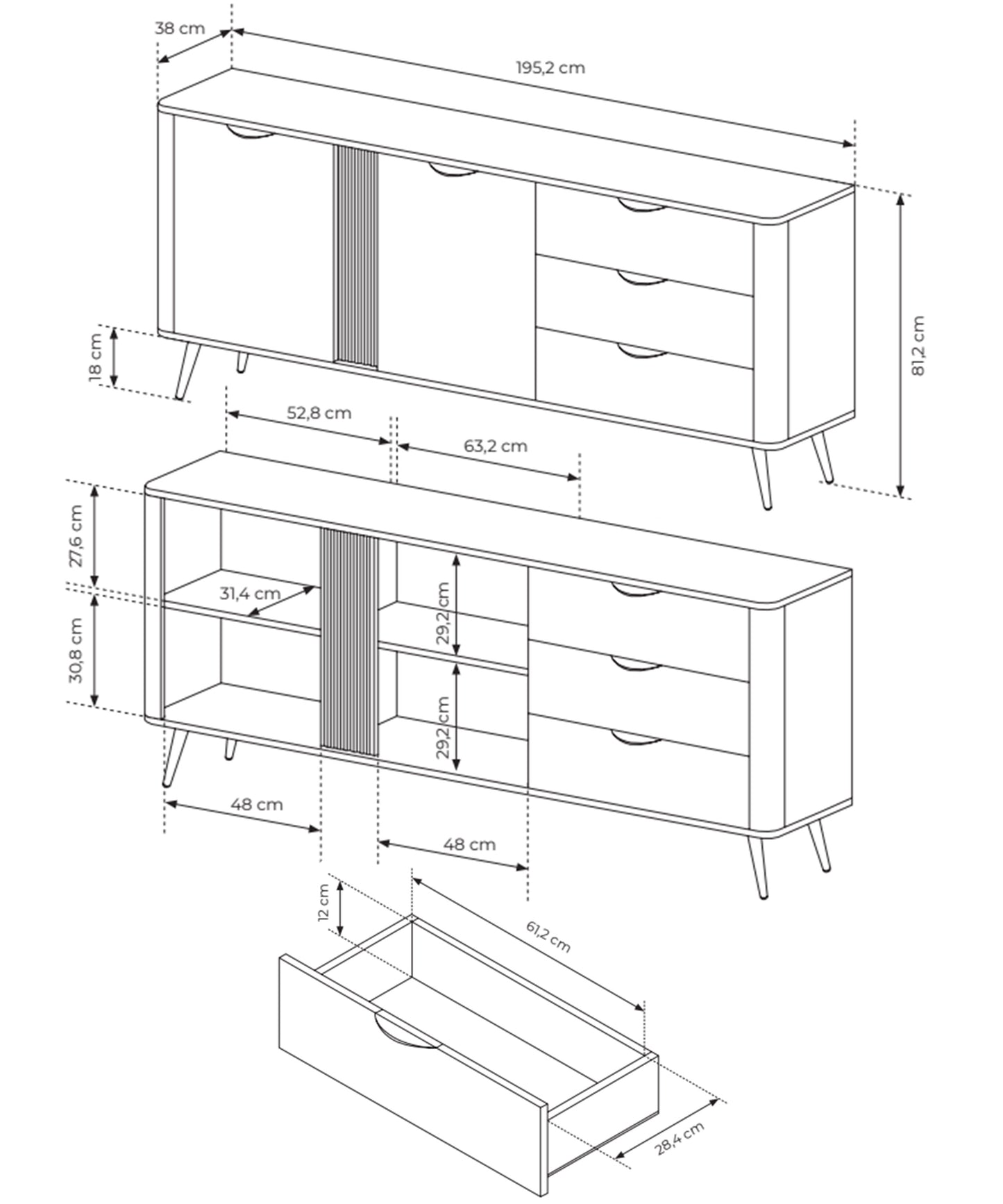 38 cm
195,2 cm
18 cm
81,2 cm
52,8 cm
63,2 cm
27,6 cm
31,4 cm
29,2 cm
30,8 cm
29,2 cm
48 cm
48 cm
12 cm
61,2 cm
28,4 cm