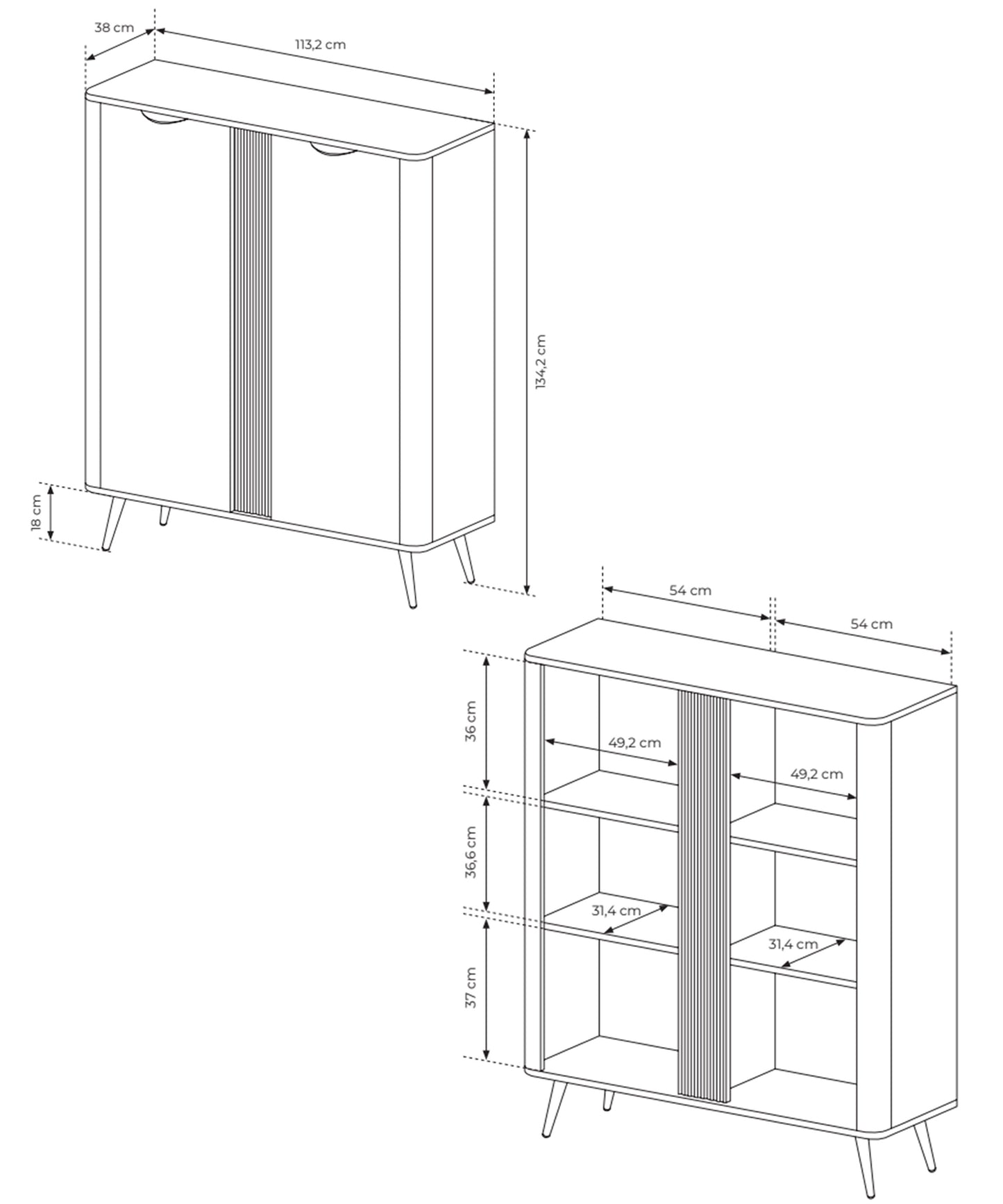 38 cm
113,2 cm
134,2 cm
18 cm
54 cm
54 cm
36 cm
49,2 cm
49,2 cm
36,6 cm
31,4 cm
31,4 cm
37 cm