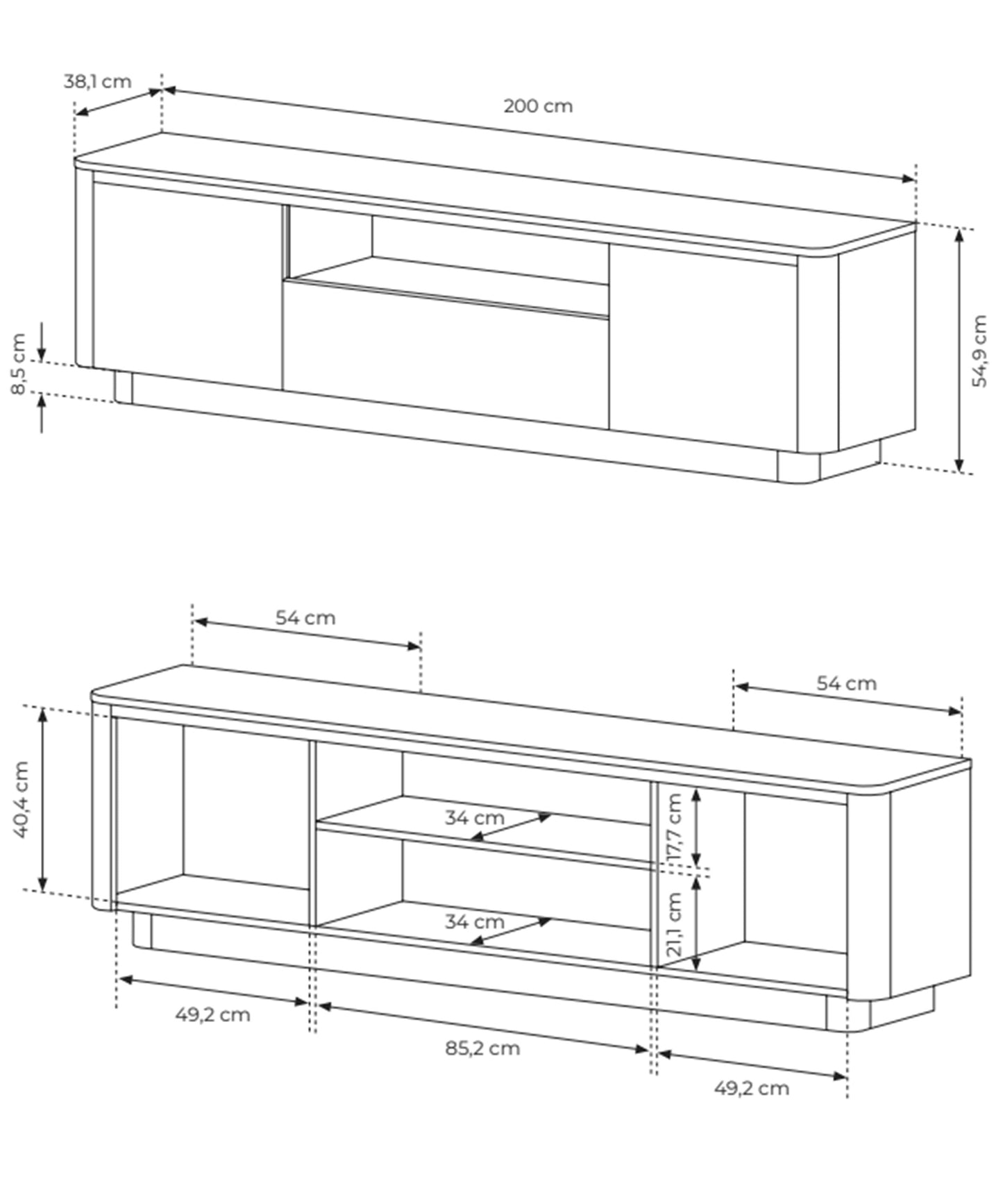 38,1 cm
200 cm
8,5 cm
54,9 cm

54 cm
54 cm
40,4 cm
34 cm
17,7 cm
34 cm
21,1 cm
49,2 cm
85,2 cm
49,2 cm