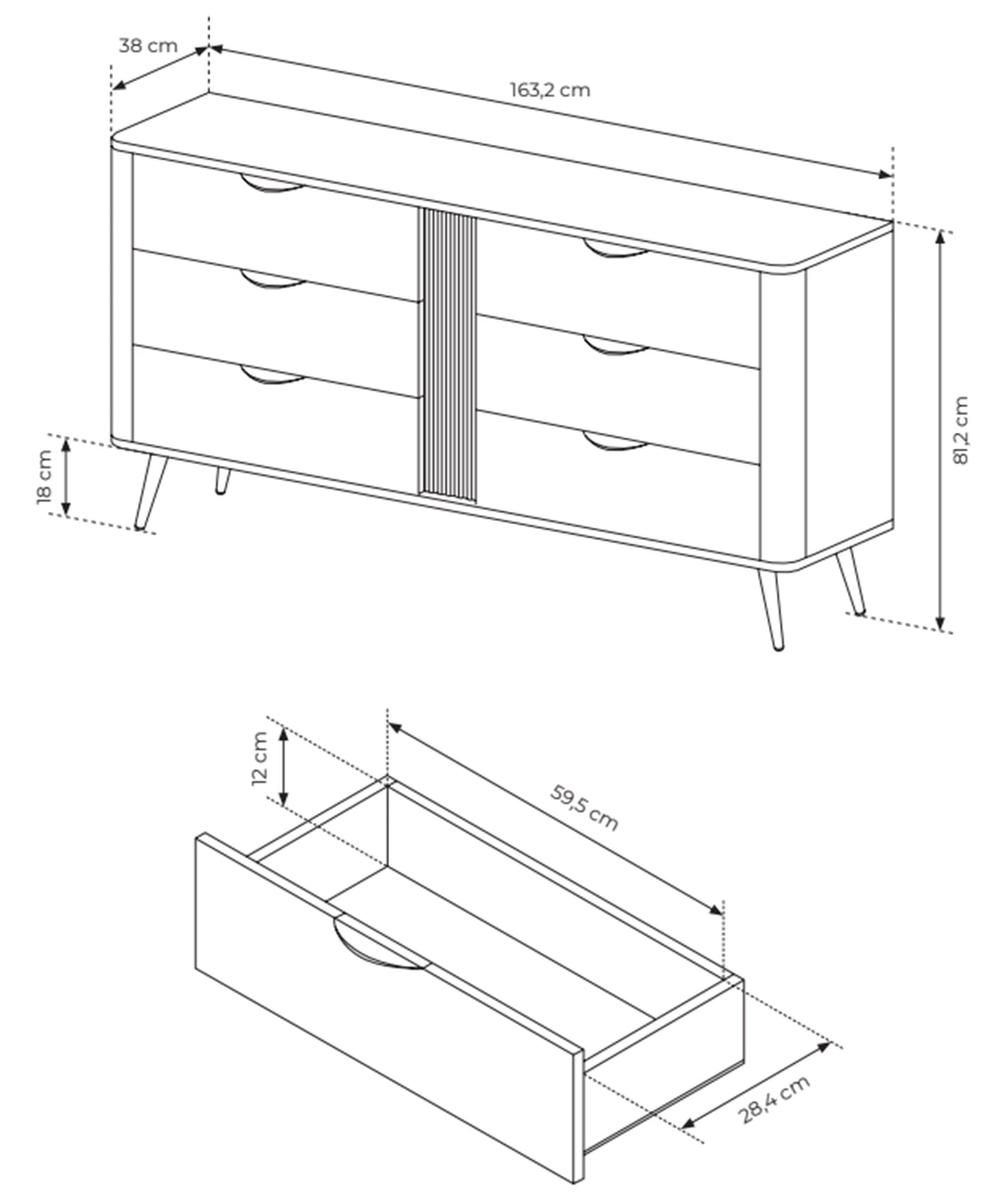 38 cm

163,2 cm

18 cm

81,2 cm

12 cm

59,5 cm

28,4 cm